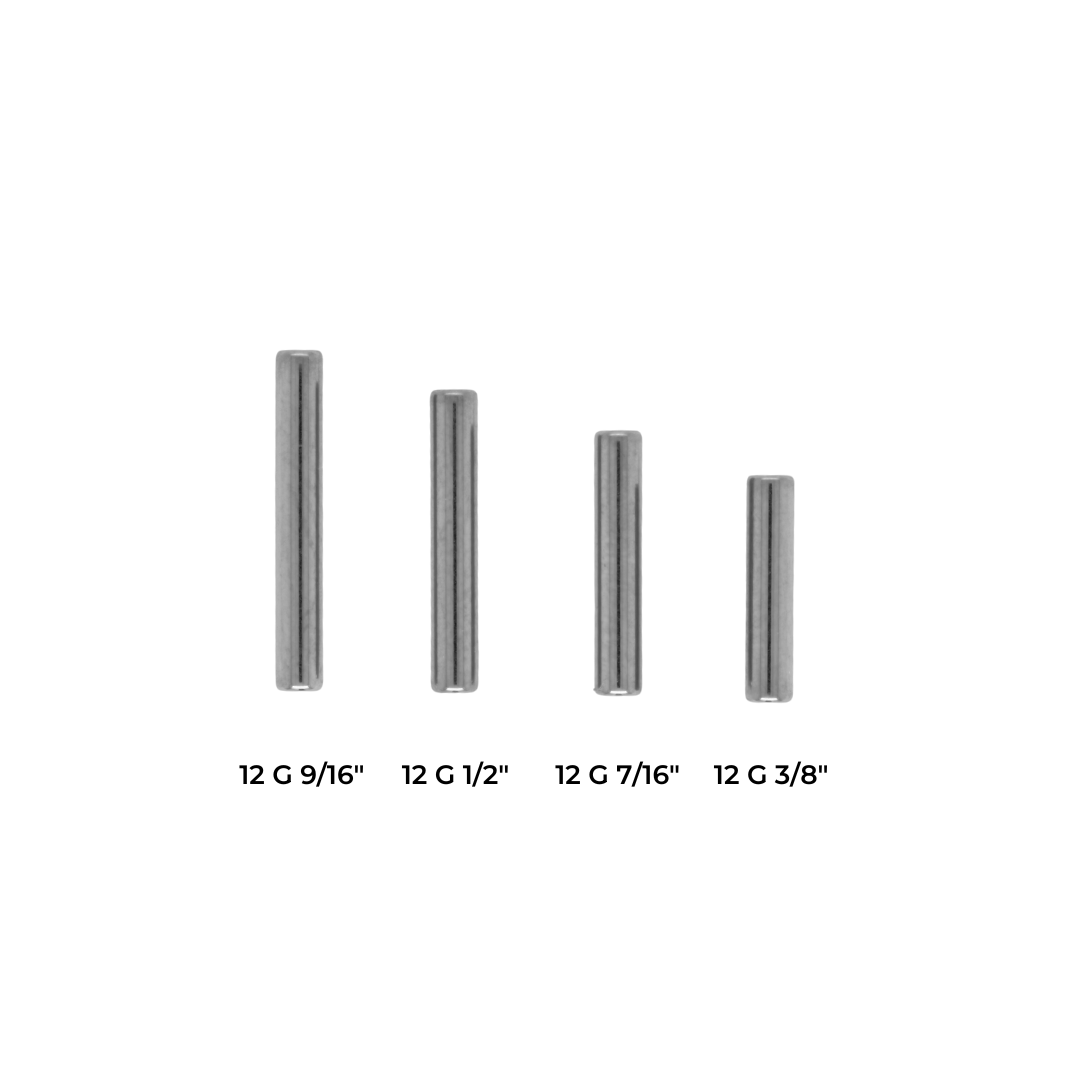 12 G 9/16"    12 G 1/2"    12 G 7/16"    12 G 3/8"